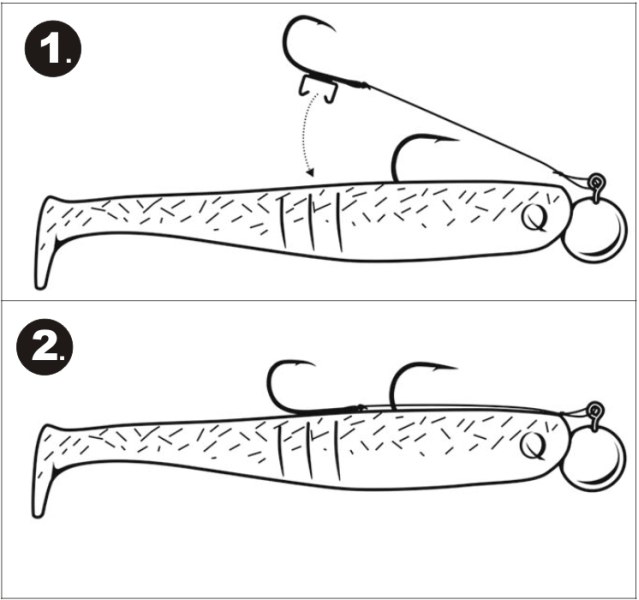 1.

2.